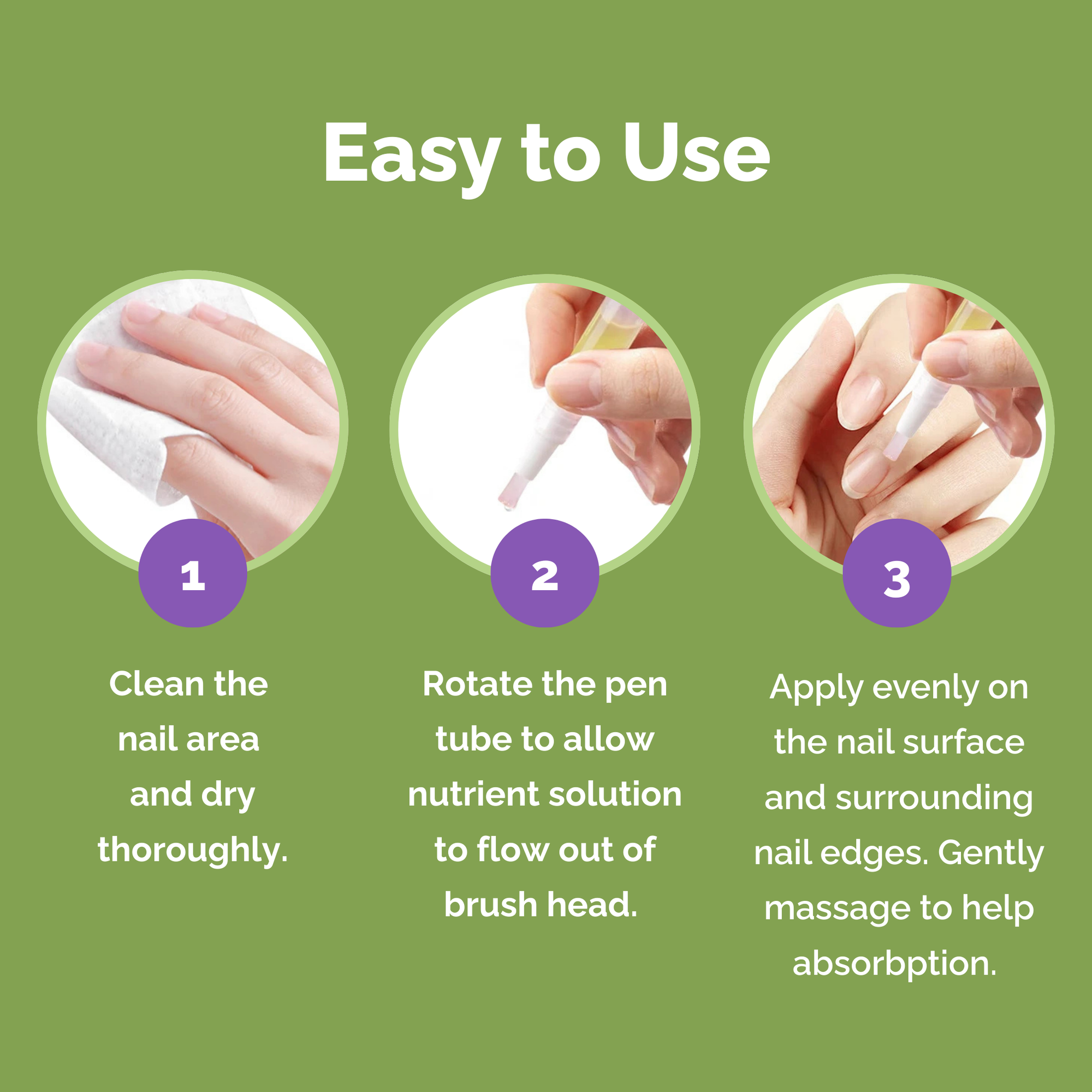 Easy to Use

1

Clean the nail area and dry thoroughly.

2

Rotate the pen tube to allow nutrient solution to flow out of brush head.

3

Apply evenly on the nail surface and surrounding nail edges. Gently massage to help absorbption.